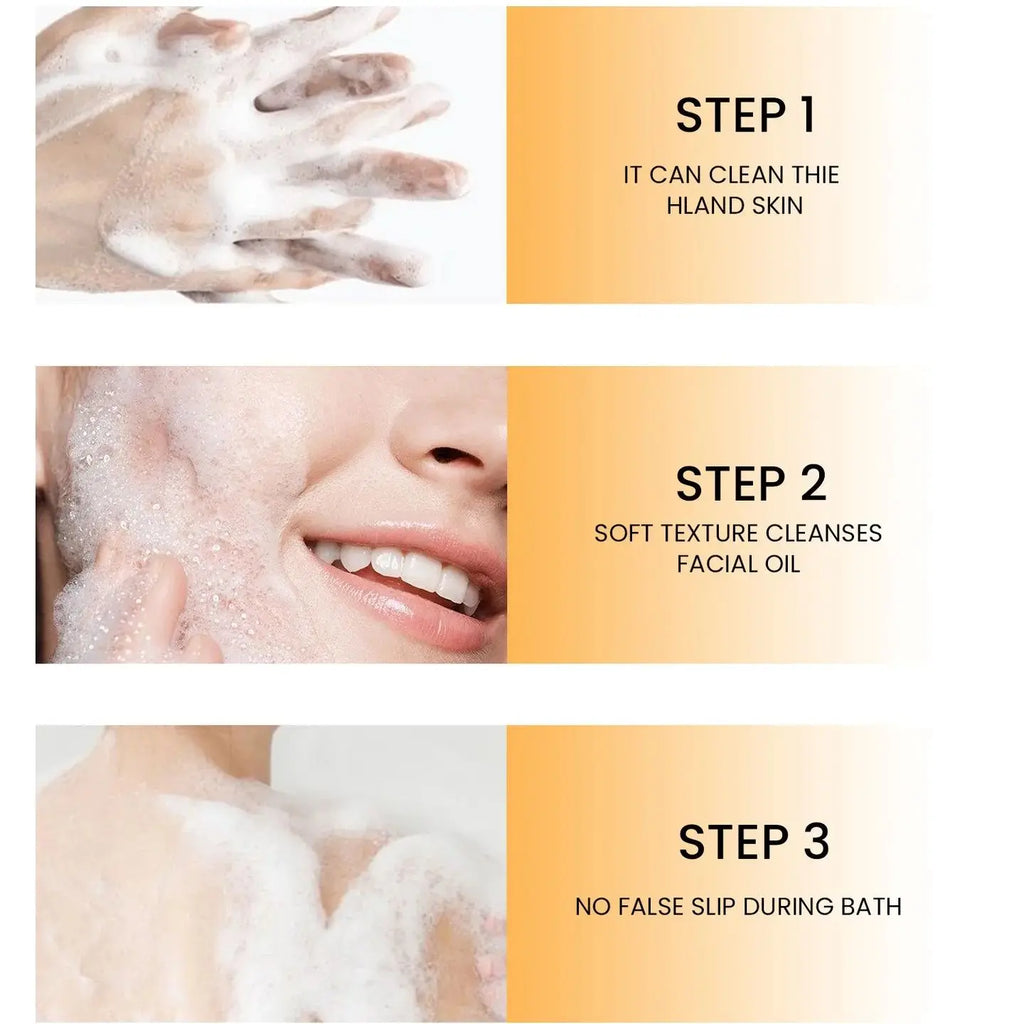 STEP 1
IT CAN CLEAN THIE HLAND SKIN

STEP 2
SOFT TEXTURE CLEANSES FACIAL OIL

STEP 3
NO FALSE SLIP DURING BATH